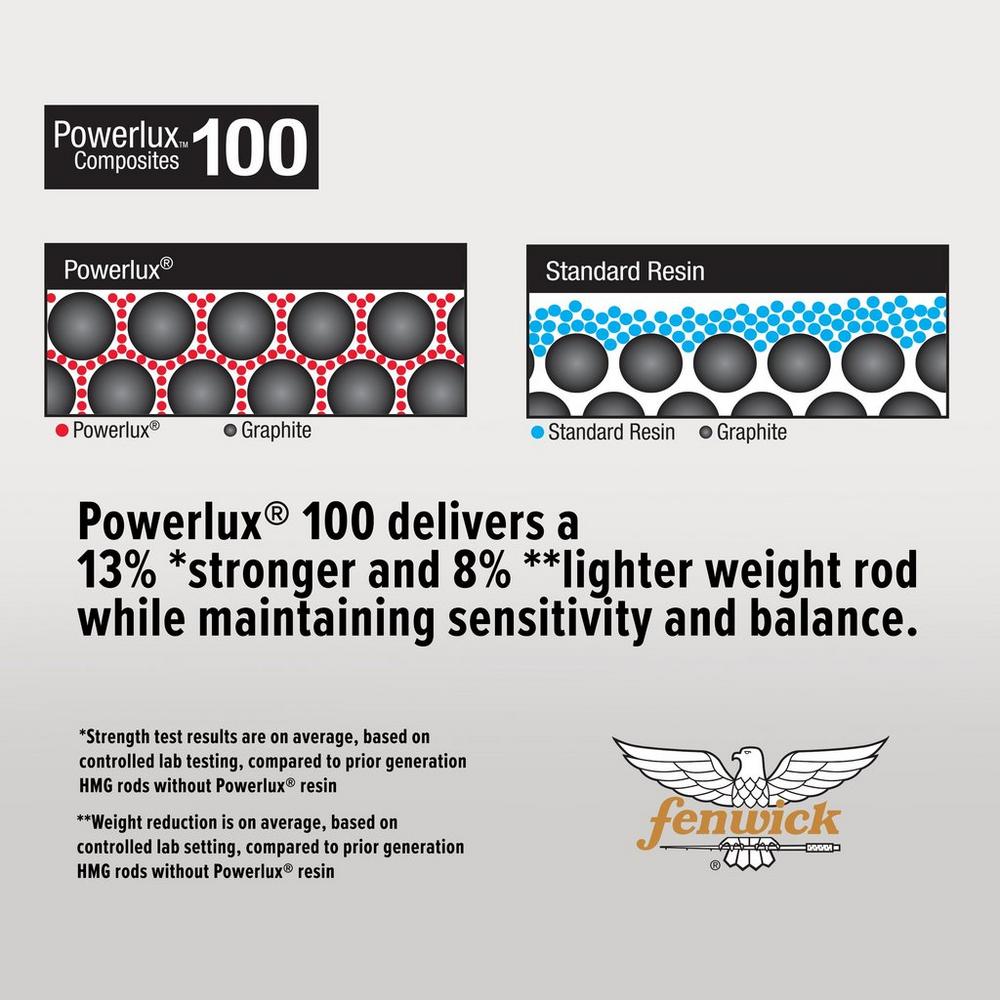 Powerlux™ Composites 100

Powerlux®

Powerlux® Graphite

Standard Resin

Standard Resin Graphite

Powerlux® 100 delivers a 13% *stronger and 8% **lighter weight rod while maintaining sensitivity and balance.

*Strength test results are on average, based on controlled lab testing, compared to prior generation HMG rods without Powerlux® resin

**Weight reduction is on average, based on controlled lab setting, compared to prior generation HMG rods without Powerlux® resin

fenwick®